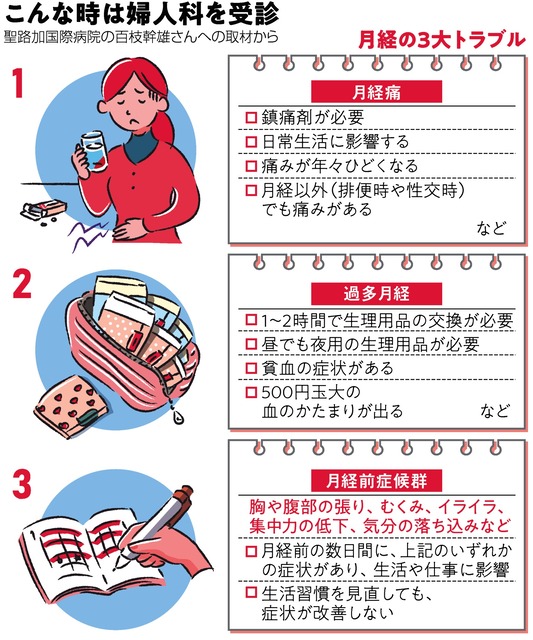 こんな時は婦人科を受診
聖路加国際病院の百枝幹雄さんへの取材から

月経の3大トラブル

1

月経痛

□ 鎮痛剤が必要
□ 日常生活に影響する
□ 痛みが年々ひどくなる
□ 月経以外（排便時や性交時）でも痛みがある
など

2

過多月経

□ 1~2時間で生理用品の交換が必要
□ 昼でも夜用の生理用品が必要
□ 貧血の症状がある
□ 500円玉大の血のかたまりが出る
など

3

月経前症候群

胸や腹部の張り、むくみ、イライラ、集中力の低下、気分の落ち込みなど

□ 月経前の数日間に、上記のいずれかの症状があり、生活や仕事に影響
□ 生活習慣を見直しても、症状が改善しない